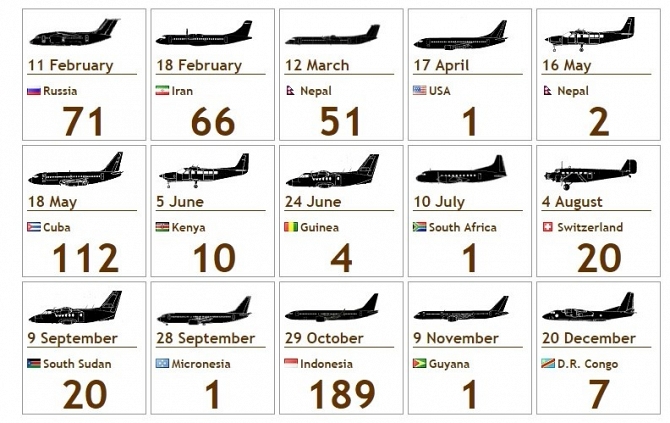 11 February
Russia
71

18 February
Iran
66

12 March
Nepal
51

17 April
USA
1

16 May
Nepal
2

18 May
Cuba
112

5 June
Kenya
10

24 June
Guinea
4

10 July
South Africa
1

4 August
Switzerland
20

9 September
South Sudan
20

28 September
Micronesia
1

29 October
Indonesia
189

9 November
Guyana
1

20 December
D.R. Congo
7